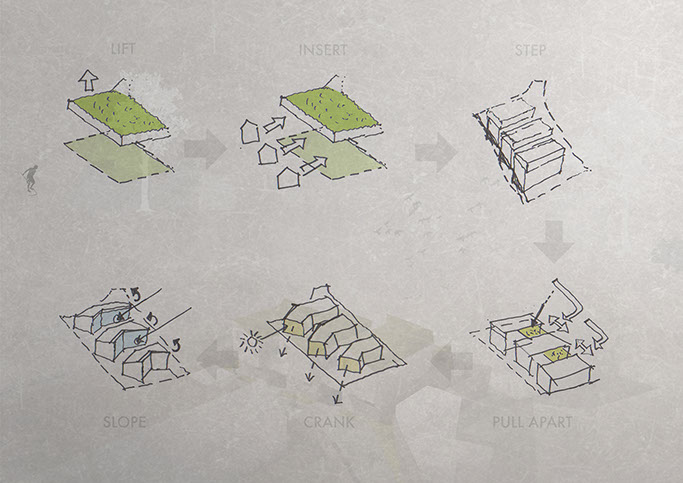 LIFT

INSERT

STEP

SLOPE

CRANK

PULL APART